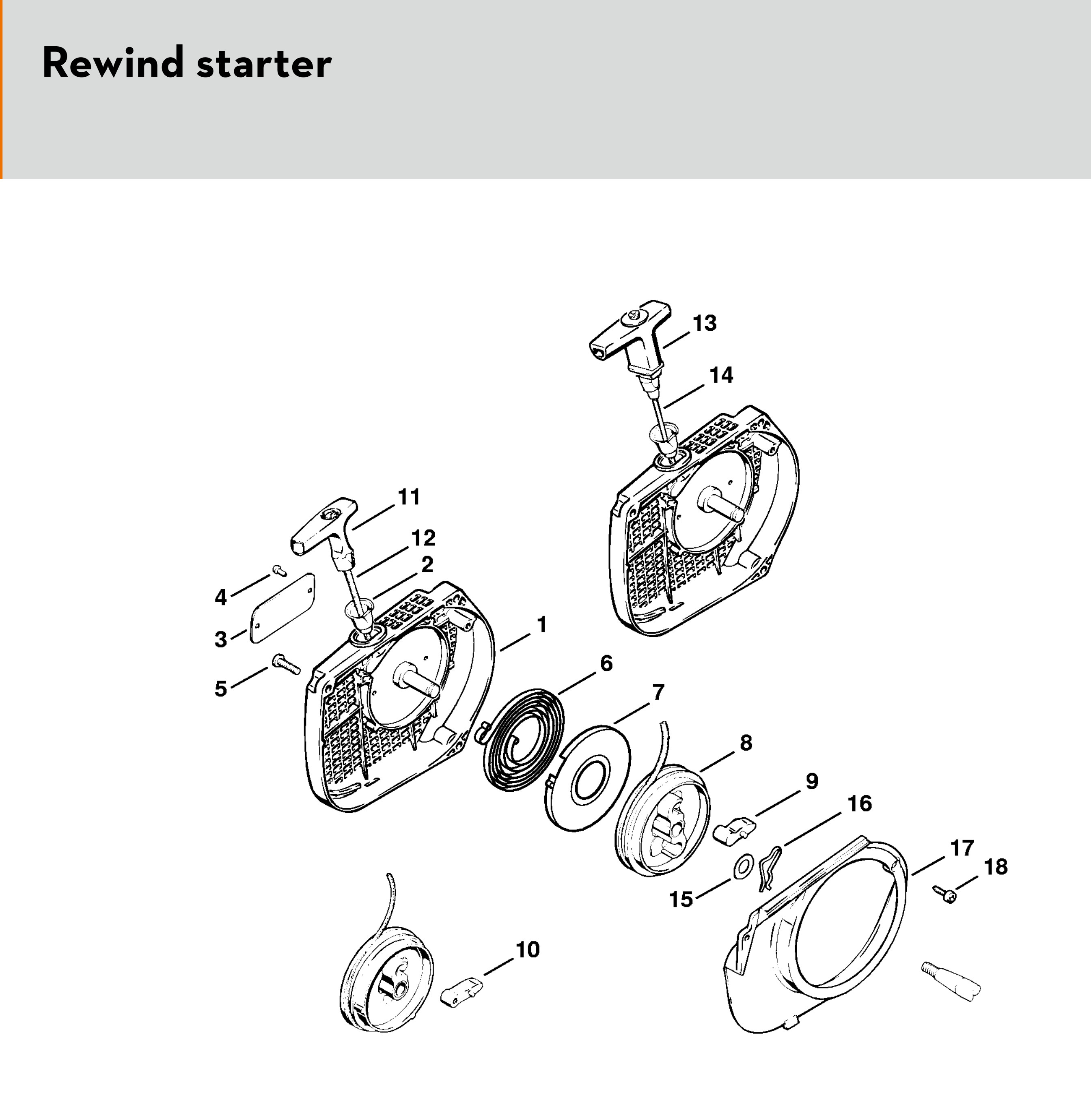 Rewind starter

13
14
11
12
2
4
3
1
5
6
7
8
9
16
17
18
15
10